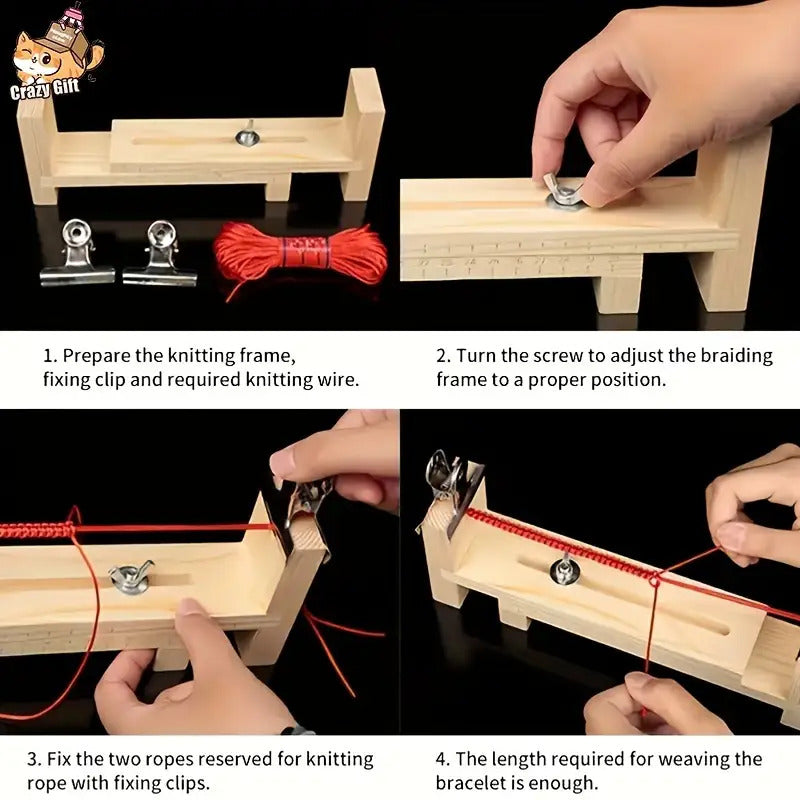 Crazy Gift

1. Prepare the knitting frame, fixing clip and required knitting wire.

2. Turn the screw to adjust the braiding frame to a proper position.

3. Fix the two ropes reserved for knitting rope with fixing clips.

4. The length required for weaving the bracelet is enough.