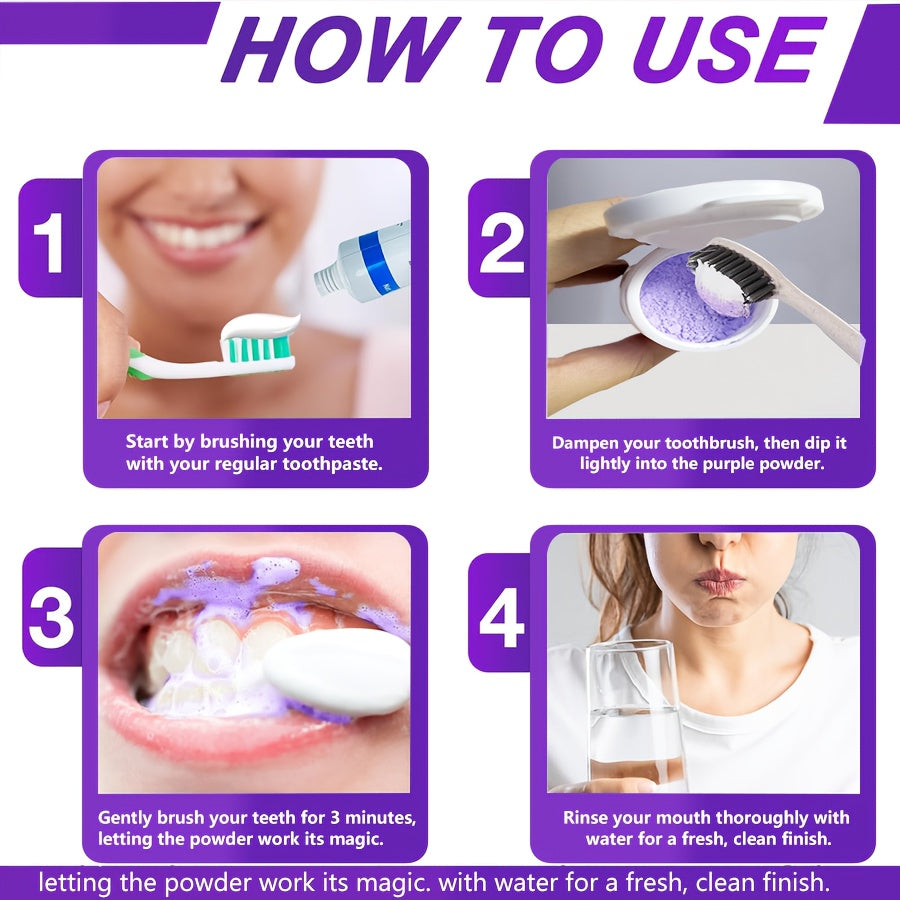 HOW TO USE

1

Start by brushing your teeth with your regular toothpaste.

2

Dampen your toothbrush, then dip it lightly into the purple powder.

3

Gently brush your teeth for 3 minutes, letting the powder work its magic.

4

Rinse your mouth thoroughly with water for a fresh, clean finish.

letting the powder work its magic. with water for a fresh, clean finish.