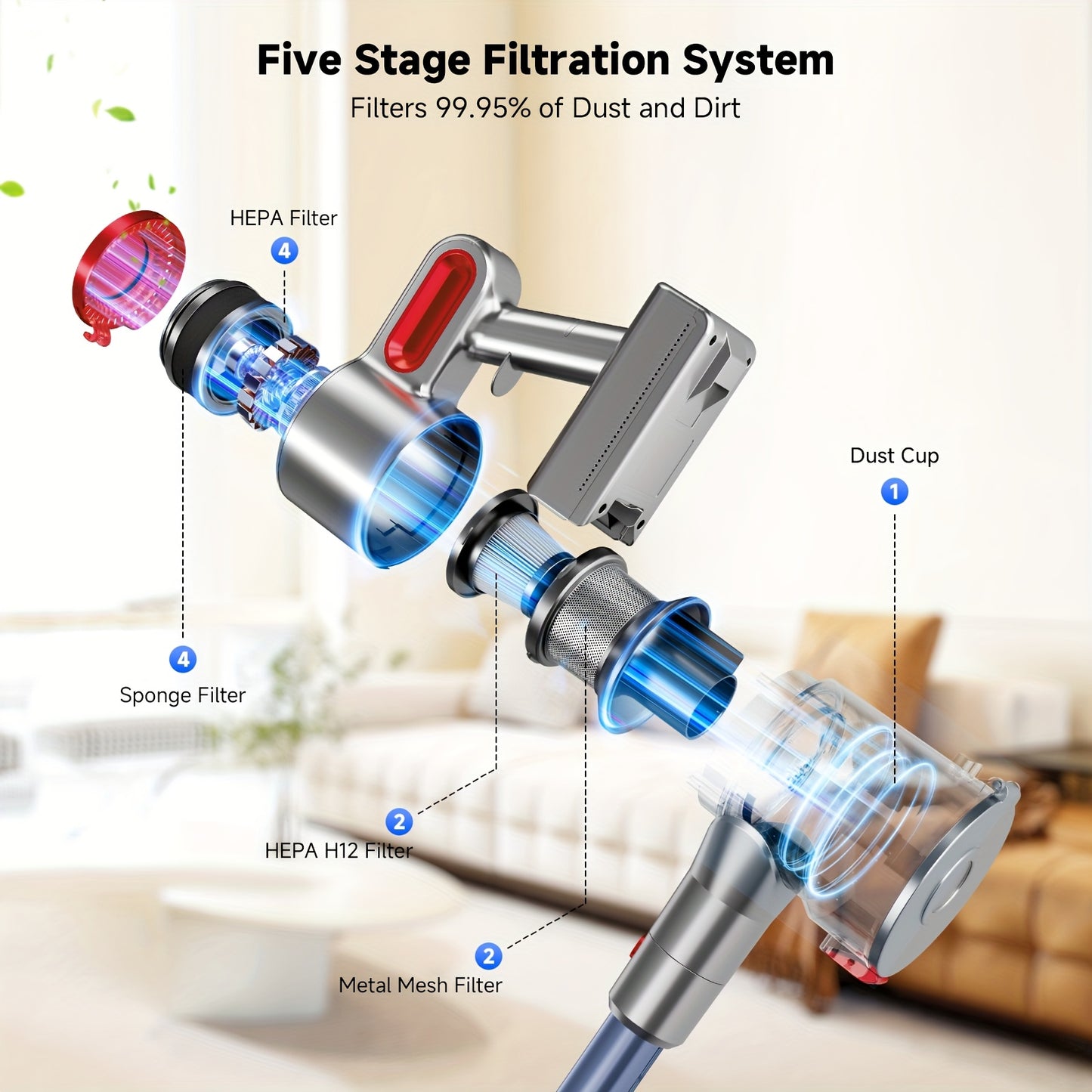 Five Stage Filtration System
Filters 99.95% of Dust and Dirt

HEPA Filter
4

Dust Cup
1

4
Sponge Filter

2
HEPA H12 Filter

2
Metal Mesh Filter