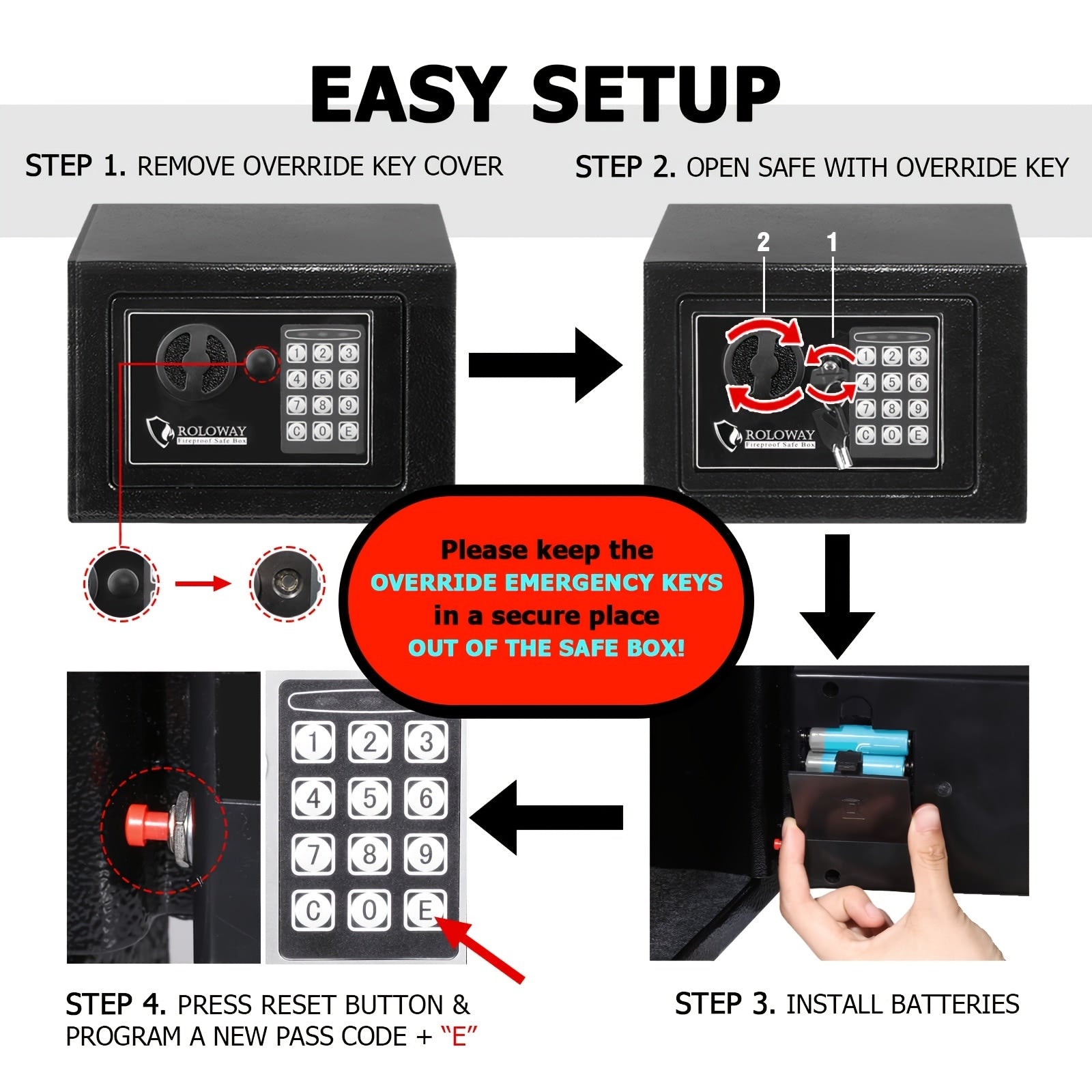 EASY SETUP

STEP 1. REMOVE OVERRIDE KEY COVER

STEP 2. OPEN SAFE WITH OVERRIDE KEY

1 2 3
4 5 6
7 8 9
C 0 E

ROLOWAY
Fireproof Safe Box

2 1

1 2 3
4 5 6
7 8 9
C 0 E

ROLOWAY
Fireproof Safe Box

Please keep the
OVERRIDE EMERGENCY KEYS
in a secure place
OUT OF THE SAFE BOX!

1 2 3
4 5 6
7 8 9
C 0 E

STEP 4. PRESS RESET BUTTON & PROGRAM A NEW PASS CODE + "E"

STEP 3. INSTALL BATTERIES