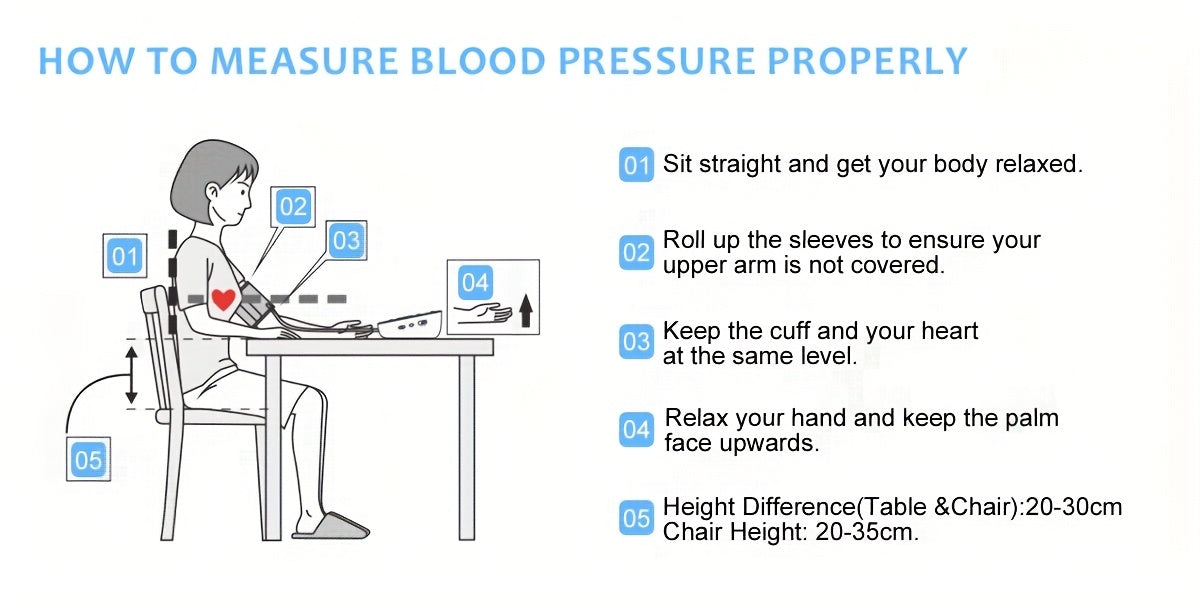 HOW TO MEASURE BLOOD PRESSURE PROPERLY

01
02
03
04
05

01 Sit straight and get your body relaxed.

02 Roll up the sleeves to ensure your upper arm is not covered.

03 Keep the cuff and your heart at the same level.

04 Relax your hand and keep the palm face upwards.

05 Height Difference(Table &Chair):20-30cm Chair Height: 20-35cm.